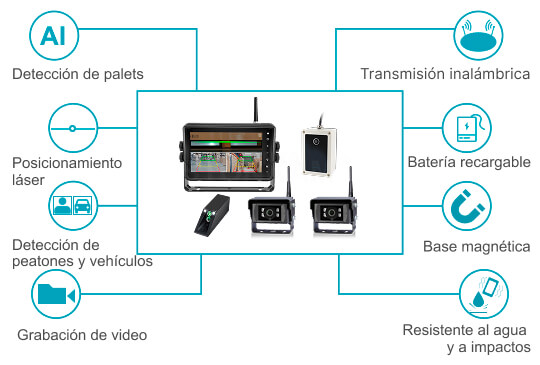 AI

Detección de palets

Posicionamiento láser

Detección de peatones y vehículos

Grabación de video

Transmisión inalámbrica

Batería recargable

Base magnética

Resistente al agua y a impactos