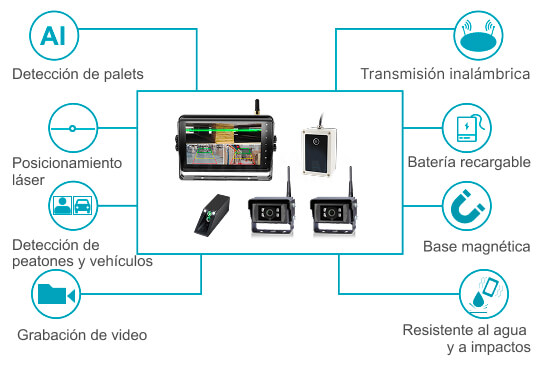 AI

Detección de palets

Posicionamiento láser

Detección de peatones y vehículos

Grabación de video

Transmisión inalámbrica

Batería recargable

Base magnética

Resistente al agua y a impactos